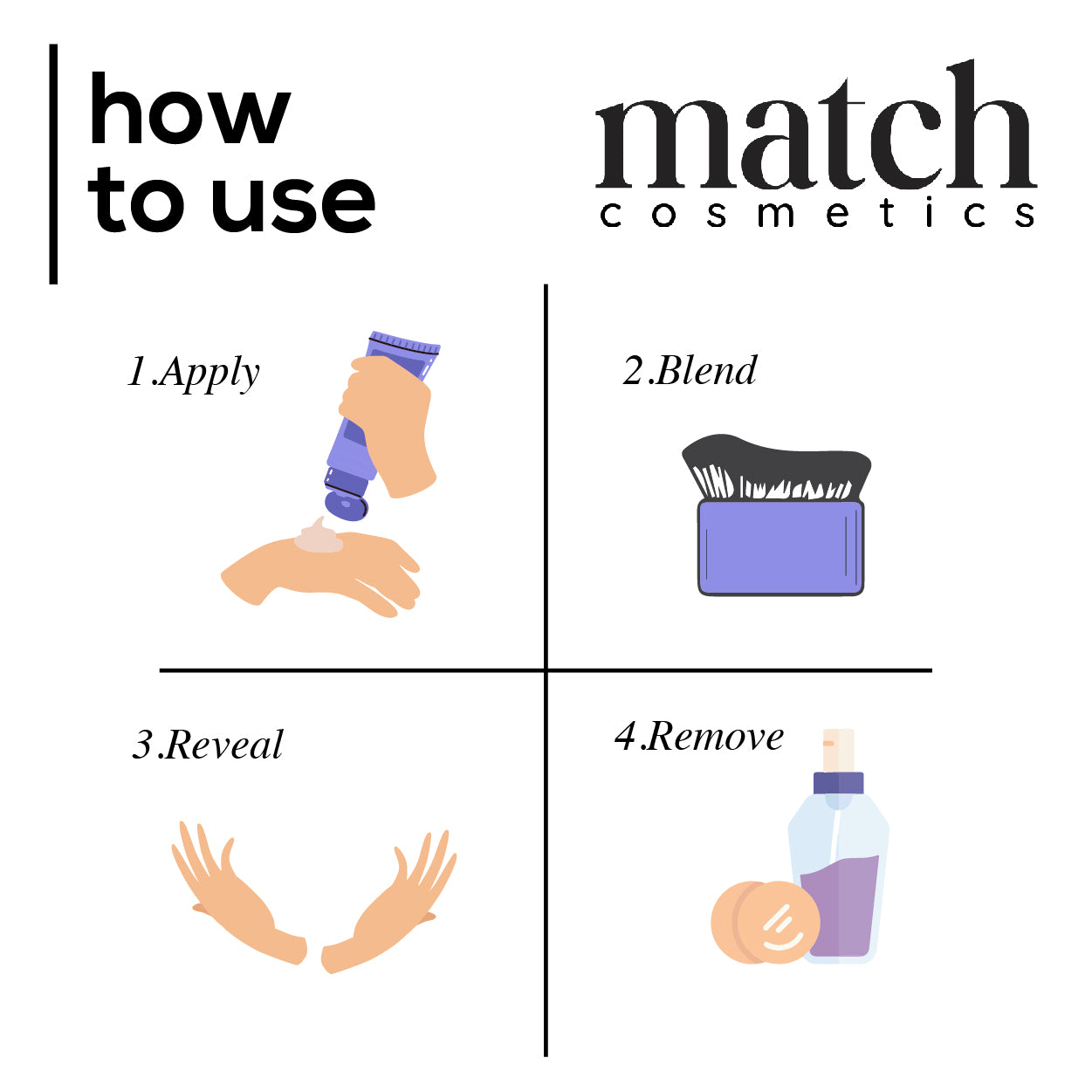 how
to use

match
cosmetics

1.Apply

2.Blend

3.Reveal

4.Remove